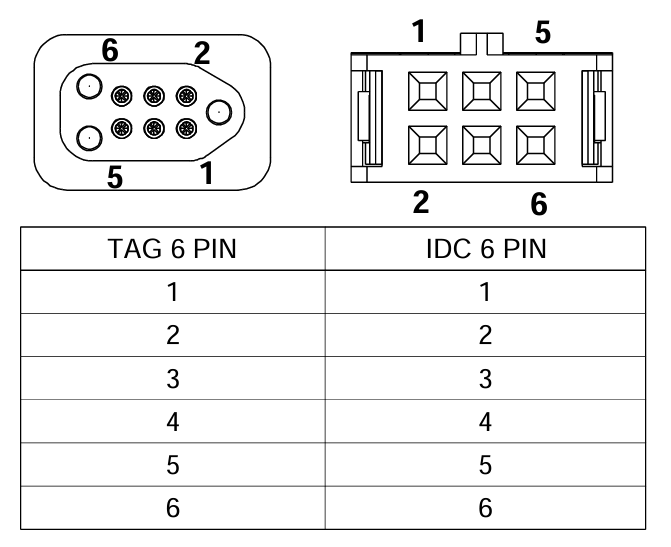 6
2
5
1

1
5
2
6

| TAG 6 PIN | IDC 6 PIN |
|---|---|
| 1 | 1 |
| 2 | 2 |
| 3 | 3 |
| 4 | 4 |
| 5 | 5 |
| 6 | 6 |